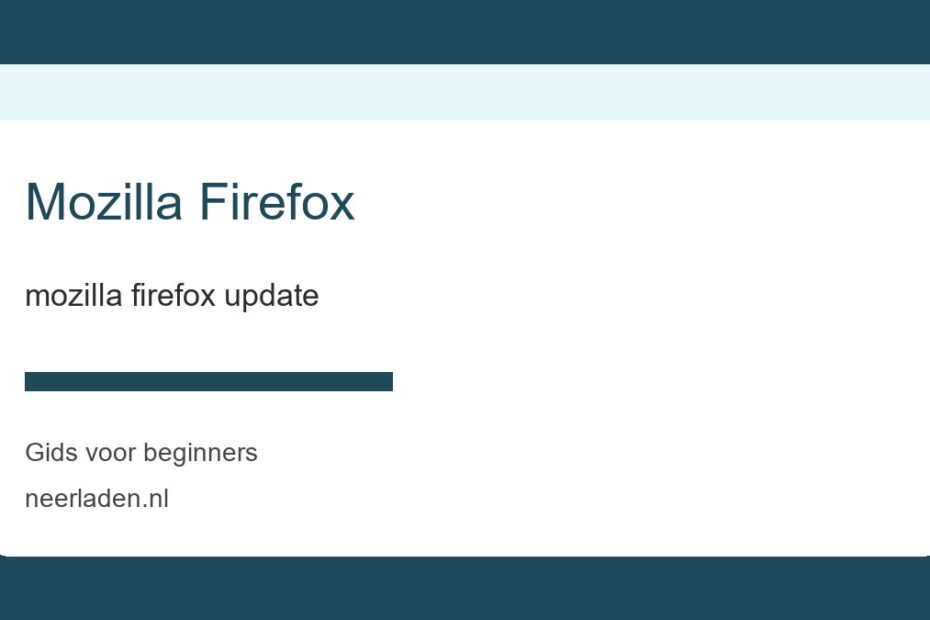 Mozilla Firefox

mozilla firefox update

Gids voor beginners

neerladen.nl