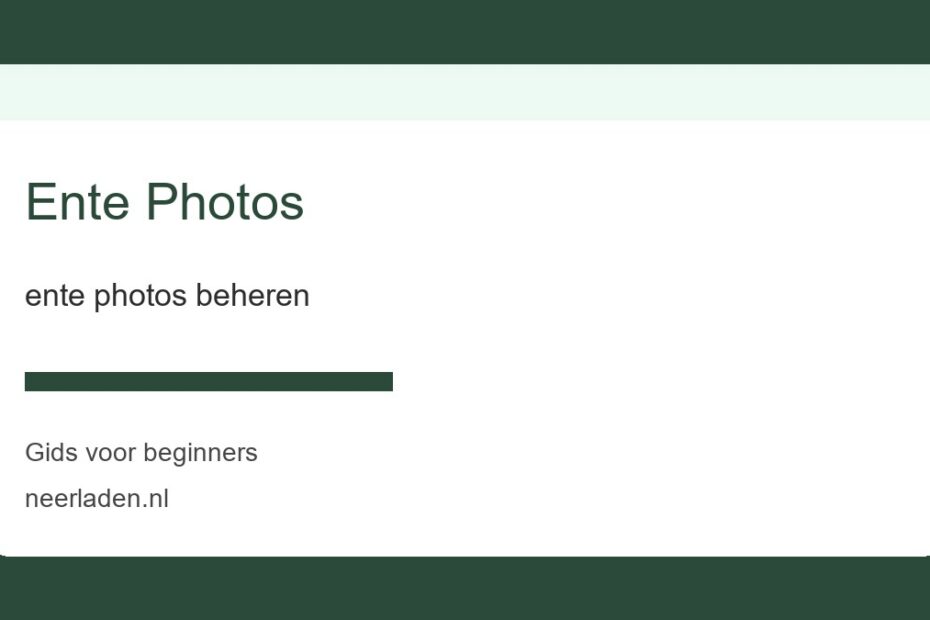 Ente Photos

ente photos beheren

Gids voor beginners

neerladen.nl