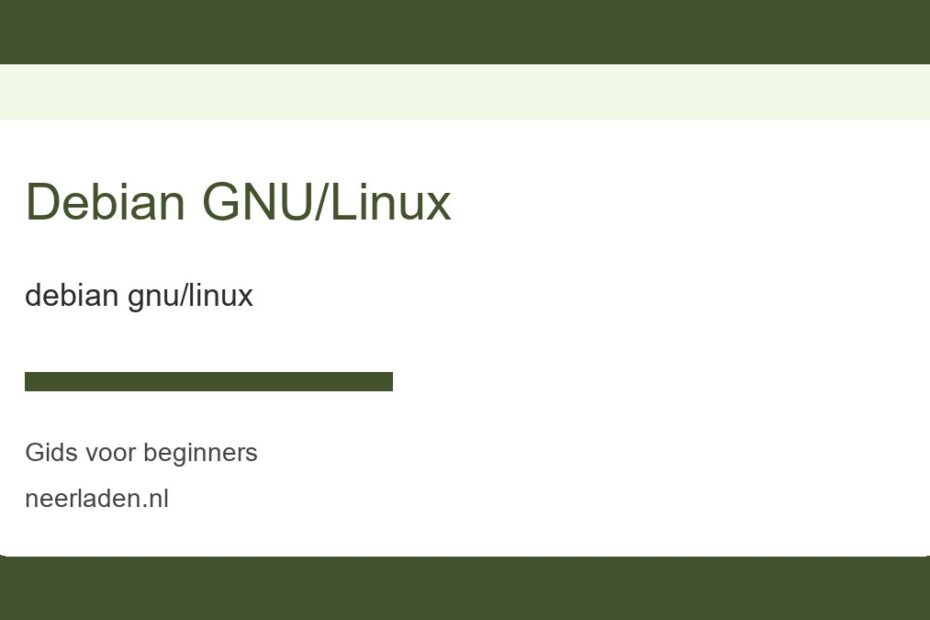 Debian GNU/Linux

debian gnu/linux

Gids voor beginners

neerladen.nl