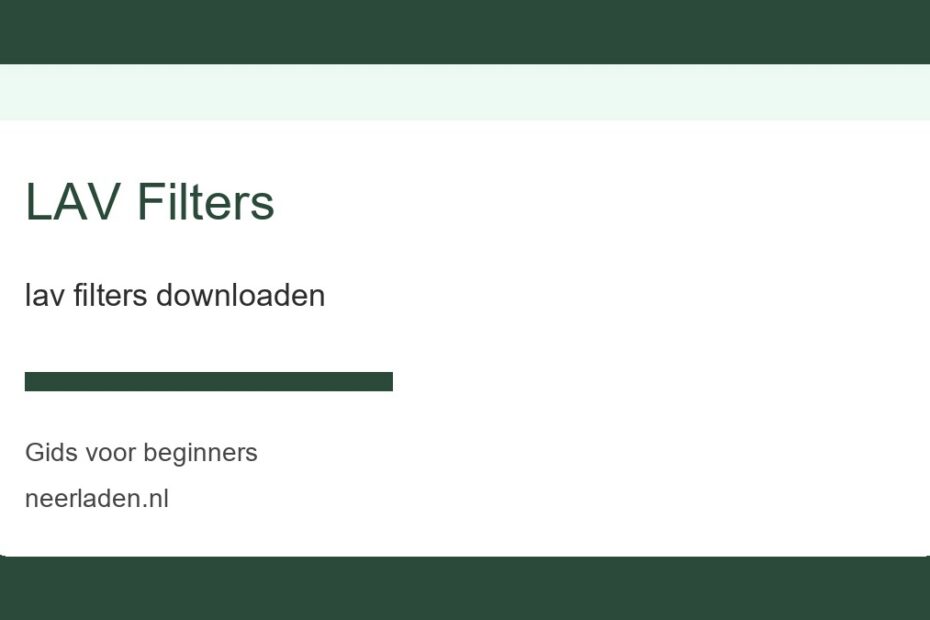 LAV Filters

lav filters downloaden

Gids voor beginners

neerladen.nl