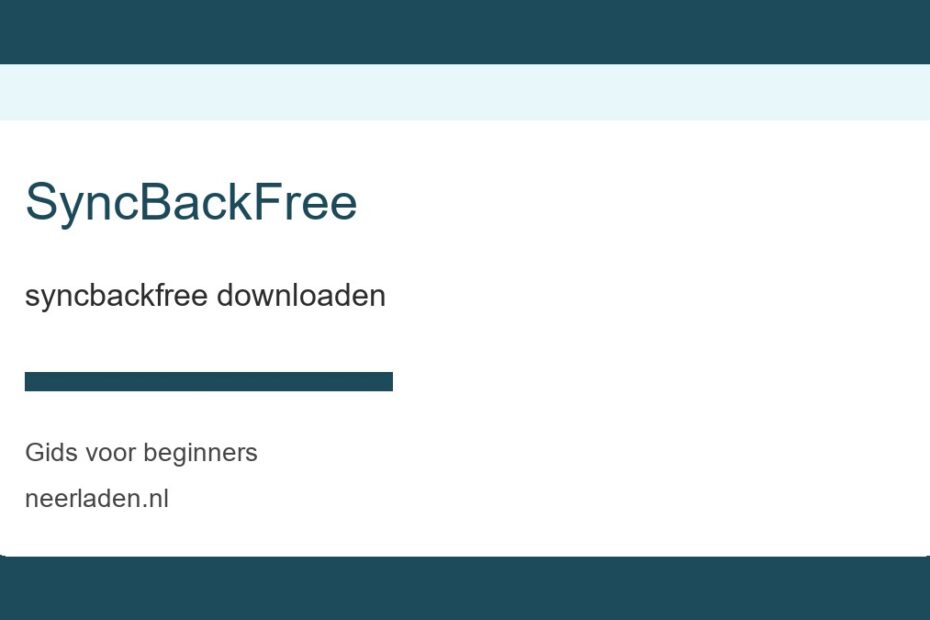 SyncBackFree

syncbackfree downloaden

Gids voor beginners

neerladen.nl