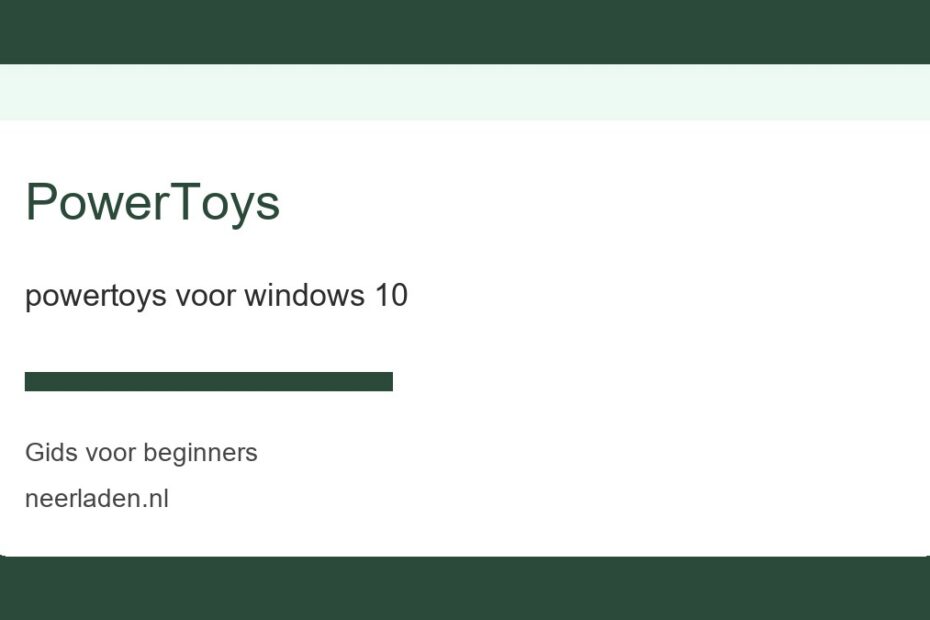 PowerToys

powertoys voor windows 10

Gids voor beginners

neerladen.nl