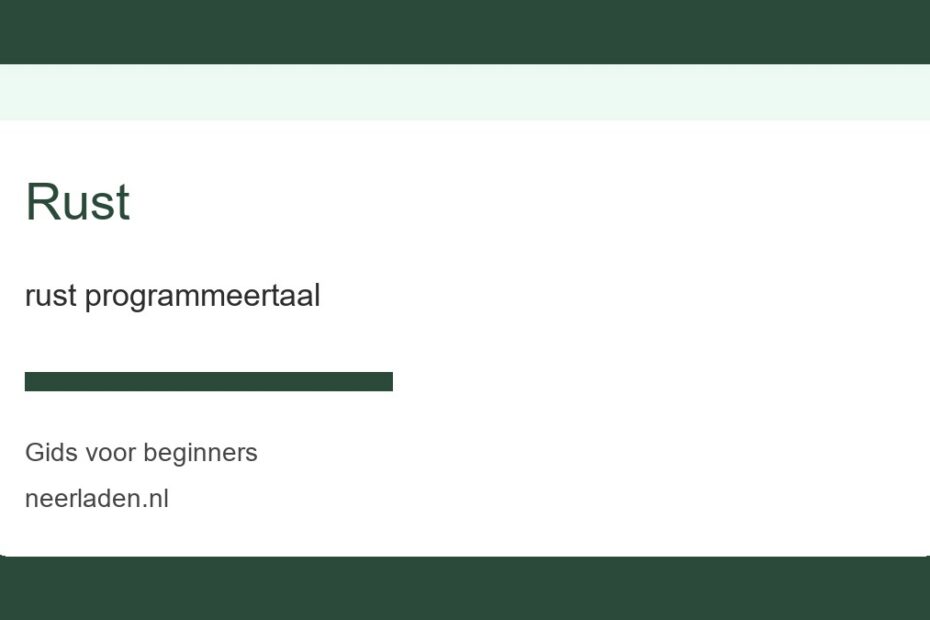 Rust

rust programmeertaal

Gids voor beginners

neerladen.nl