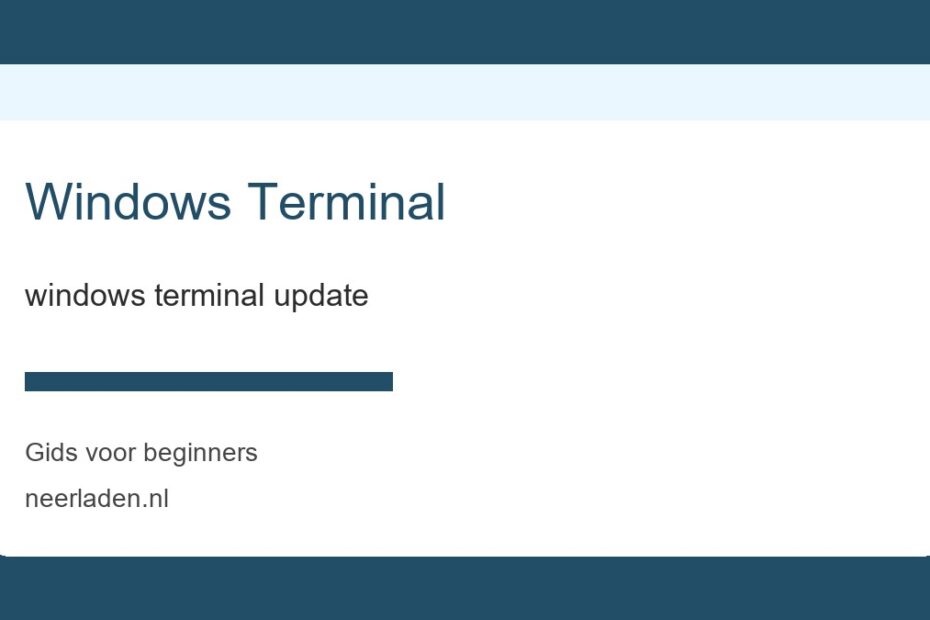 Windows Terminal

windows terminal update

Gids voor beginners

neerladen.nl