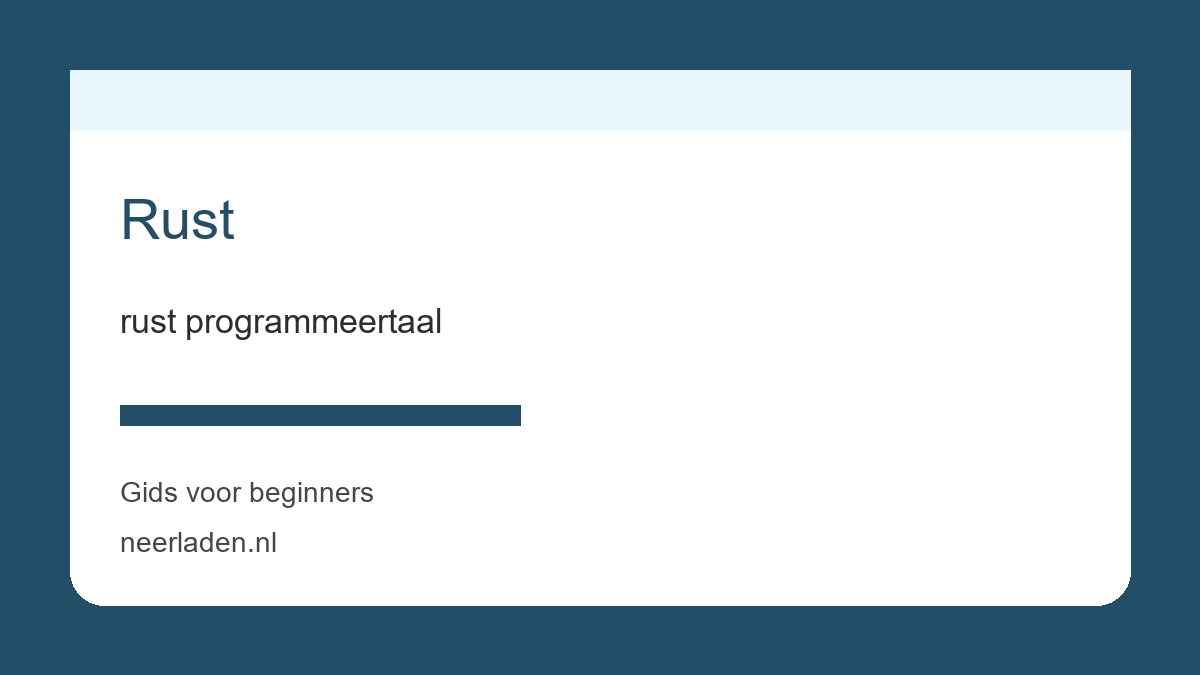 Rust

rust programmeertaal

Gids voor beginners

neerladen.nl